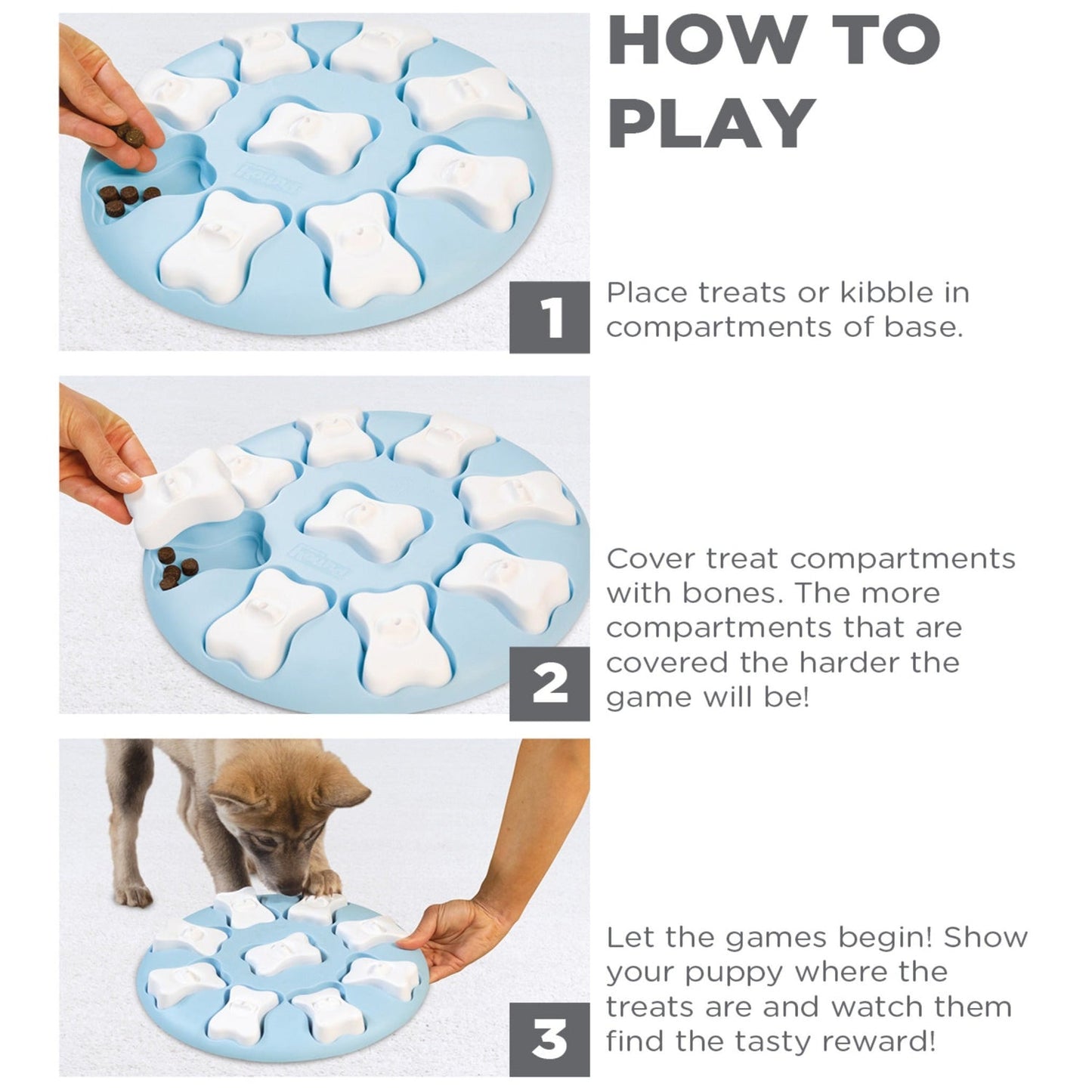 HOW TO PLAY

1

Place treats or kibble in compartments of base.

2

Cover treat compartments with bones. The more compartments that are covered the harder the game will be!

3

Let the games begin! Show your puppy where the treats are and watch them find the tasty reward!