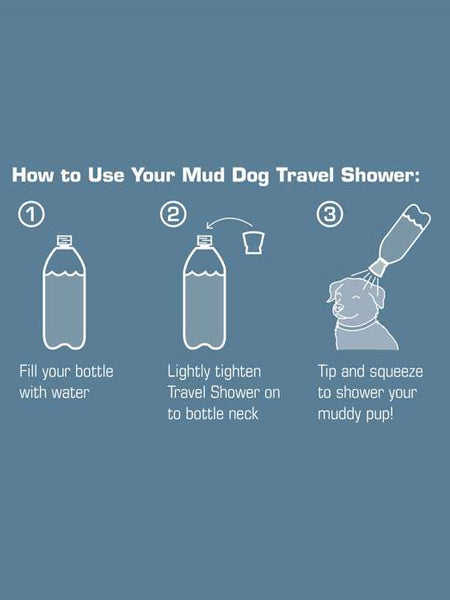 How to Use Your Mud Dog Travel Shower:

①

Fill your bottle with water

②

Lightly tighten Travel Shower on to bottle neck

③

Tip and squeeze to shower your muddy pup!